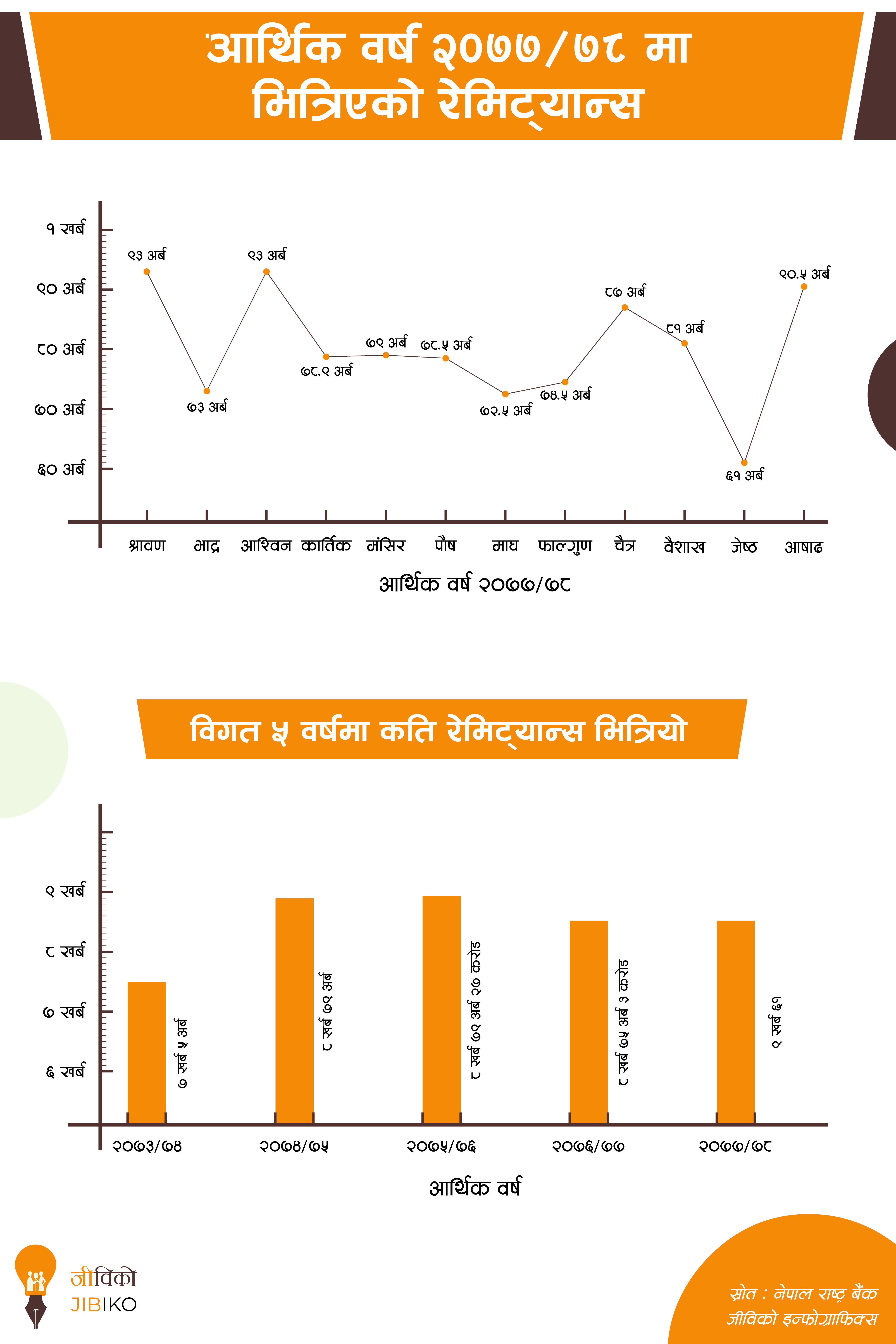 आर्थिक वर्ष २०७७/७८ मा भित्रिएको रेमिट्यान्स

१ खर्ब
९० अर्ब
८० अर्ब
७० अर्ब
६० अर्ब

९३ अर्ब
७३ अर्ब
९३ अर्ब
७८.९ अर्ब
७९ अर्ब
७८.५ अर्ब
७२.५ अर्ब
७४.५ अर्ब
८७ अर्ब
८१ अर्ब
६१ अर्ब
९०.५ अर्ब

श्रावण
भाद्र
आश्विन
कार्तिक
मंसिर
पौष
माघ
फाल्गुण
चैत्र
वैशाख
जेष्ठ
आषाढ

आर्थिक वर्ष २०७७/७८

विगत ५ वर्षमा कति रेमिट्यान्स भित्रियो

९ खर्ब
८ खर्ब
७ खर्ब
६ खर्ब

७ खर्ब ५ अर्ब
८ खर्ब ७९ अर्ब
८ खर्ब ७९ अर्ब २७ करोड
८ खर्ब ७५ अर्ब ३ करोड
९ खर्ब ६१

२०७३/७४
२०७४/७५
२०७५/७६
२०७६/७७
२०७७/७८

आर्थिक वर्ष

जीविको
JIBIKO

स्रोत : नेपाल राष्ट्र बैंक
जीविको इन्फोग्राफिक्स